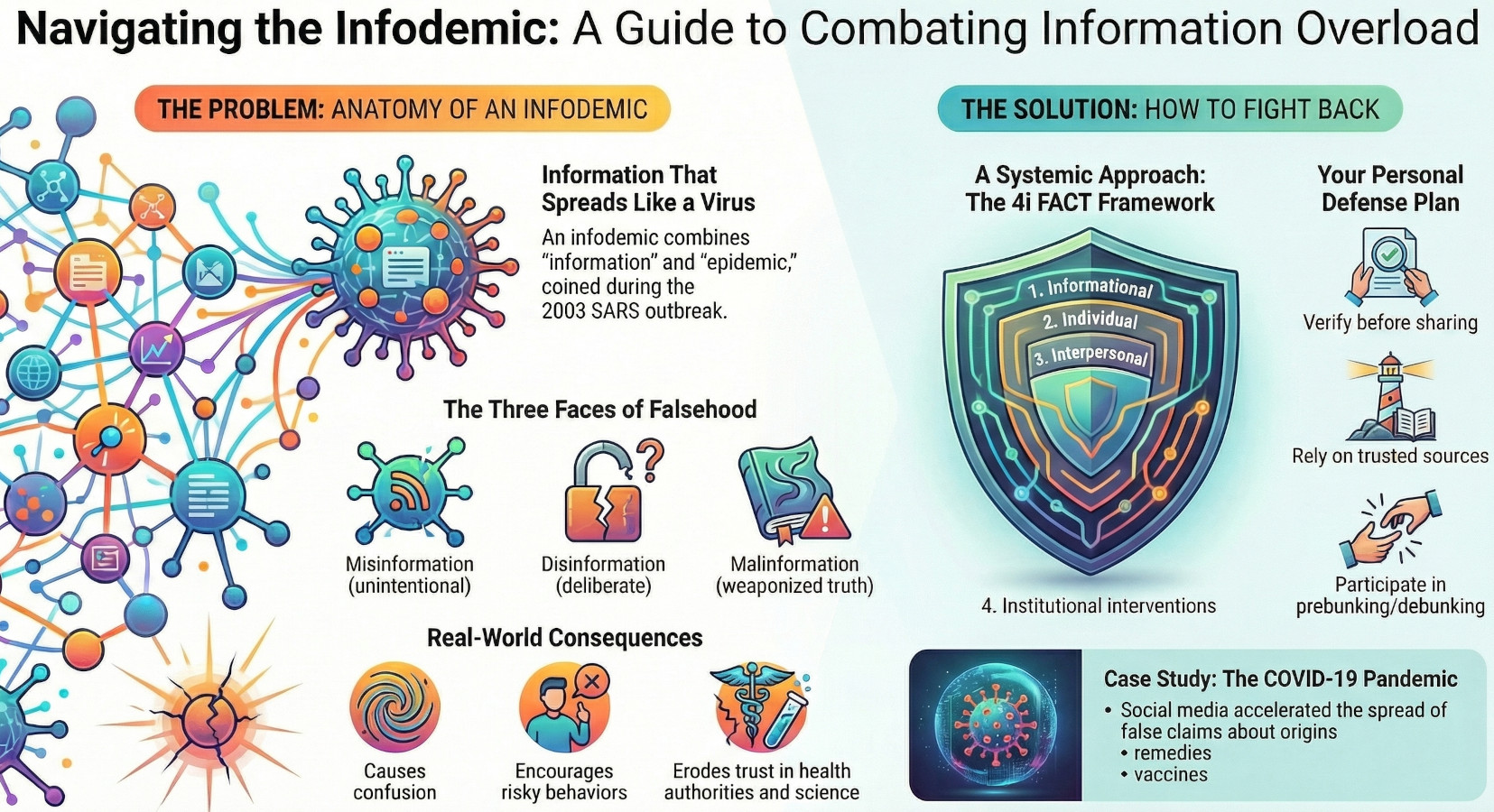 Navigating the Infodemic: A Guide to Combating Information Overload

THE PROBLEM: ANATOMY OF AN INFODEMIC

Information That Spreads Like a Virus

An infodemic combines "information" and "epidemic," coined during the 2003 SARS outbreak.

The Three Faces of Falsehood

Misinformation (unintentional)

Disinformation (deliberate)

Malinformation (weaponized truth)

Real-World Consequences

Causes confusion

Encourages risky behaviors

Erodes trust in health authorities and science

THE SOLUTION: HOW TO FIGHT BACK

A Systemic Approach: The 4i FACT Framework

1. Informational

2. Individual

3. Interpersonal

4. Institutional interventions

Your Personal Defense Plan

Verify before sharing

Rely on trusted sources

Participate in prebunking/debunking

Case Study: The COVID-19 Pandemic

• Social media accelerated the spread of false claims about origins
• remedies
• vaccines