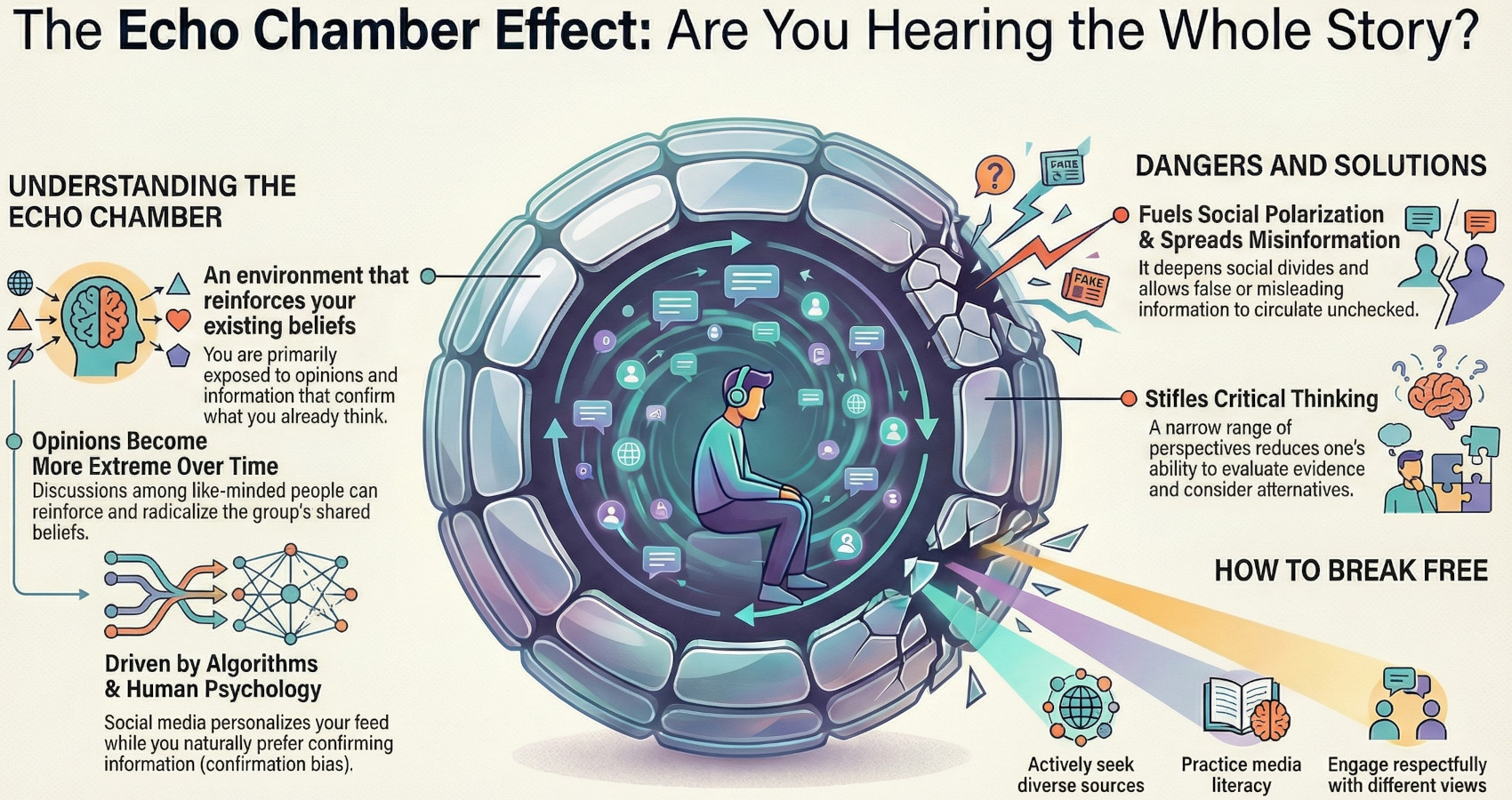 The Echo Chamber Effect: Are You Hearing the Whole Story?

UNDERSTANDING THE ECHO CHAMBER

An environment that reinforces your existing beliefs
You are primarily exposed to opinions and information that confirm what you already think.

Opinions Become More Extreme Over Time
Discussions among like-minded people can reinforce and radicalize the group's shared beliefs.

Driven by Algorithms & Human Psychology
Social media personalizes your feed while you naturally prefer confirming information (confirmation bias).

FAKE

FAKE

DANGERS AND SOLUTIONS

Fuels Social Polarization & Spreads Misinformation
It deepens social divides and allows false or misleading information to circulate unchecked.

Stifles Critical Thinking
A narrow range of perspectives reduces one's ability to evaluate evidence and consider alternatives.

HOW TO BREAK FREE

Actively seek diverse sources

Practice media literacy

Engage respectfully with different views